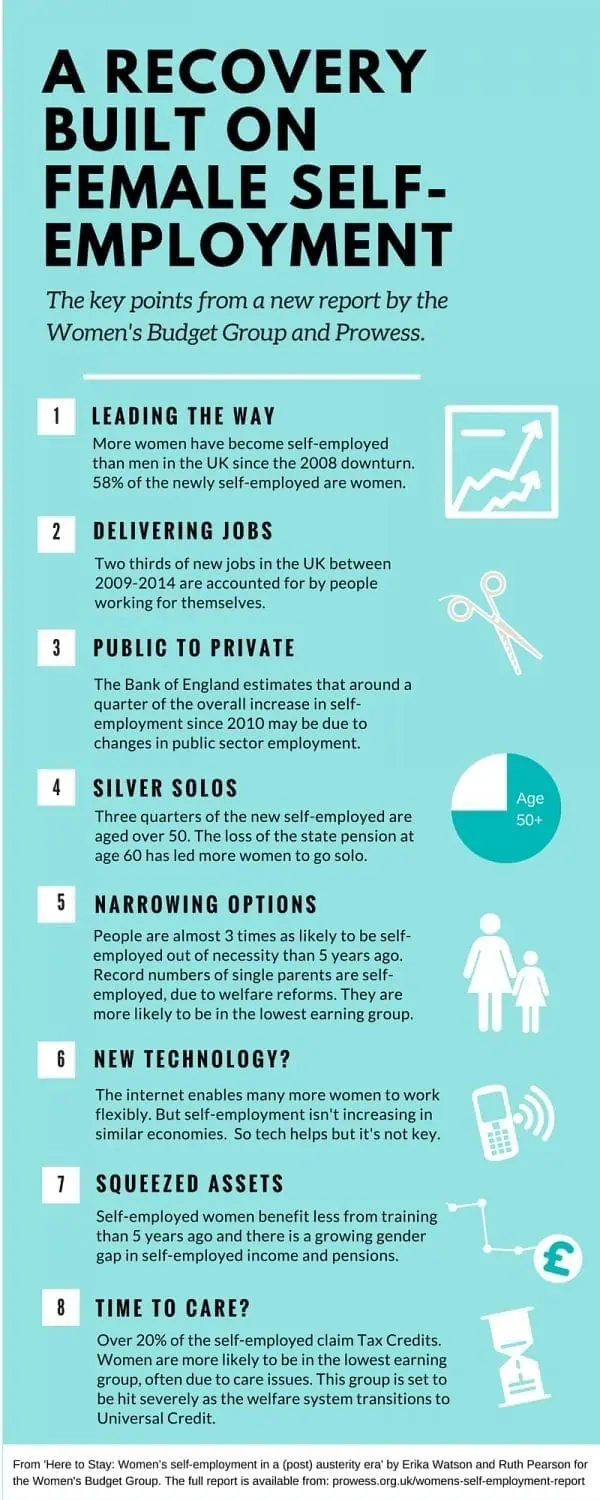 A RECOVERY BUILT ON FEMALE SELF-EMPLOYMENT

The key points from a new report by the Women's Budget Group and Prowess.

1 LEADING THE WAY

More women have become self-employed than men in the UK since the 2008 downturn. 58% of the newly self-employed are women.

2 DELIVERING JOBS

Two thirds of new jobs in the UK between 2009-2014 are accounted for by people working for themselves.

3 PUBLIC TO PRIVATE

The Bank of England estimates that around a quarter of the overall increase in self-employment since 2010 may be due to changes in public sector employment.

4 SILVER SOLOS

Three quarters of the new self-employed are aged over 50. The loss of the state pension at age 60 has led more women to go solo.

Age 50+

5 NARROWING OPTIONS

People are almost 3 times as likely to be self-employed out of necessity than 5 years ago. Record numbers of single parents are self-employed, due to welfare reforms. They are more likely to be in the lowest earning group.

6 NEW TECHNOLOGY?

The internet enables many more women to work flexibly. But self-employment isn't increasing in similar economies. So tech helps but it's not key.

7 SQUEEZED ASSETS

Self-employed women benefit less from training than 5 years ago and there is a growing gender gap in self-employed income and pensions.

£

8 TIME TO CARE?

Over 20% of the self-employed claim Tax Credits. Women are more likely to be in the lowest earning group, often due to care issues. This group is set to be hit severely as the welfare system transitions to Universal Credit.

From 'Here to Stay: Women's self-employment in a (post) austerity era' by Erika Watson and Ruth Pearson for the Women's Budget Group. The full report is available from: prowess.org.uk/womens-self-employment-report